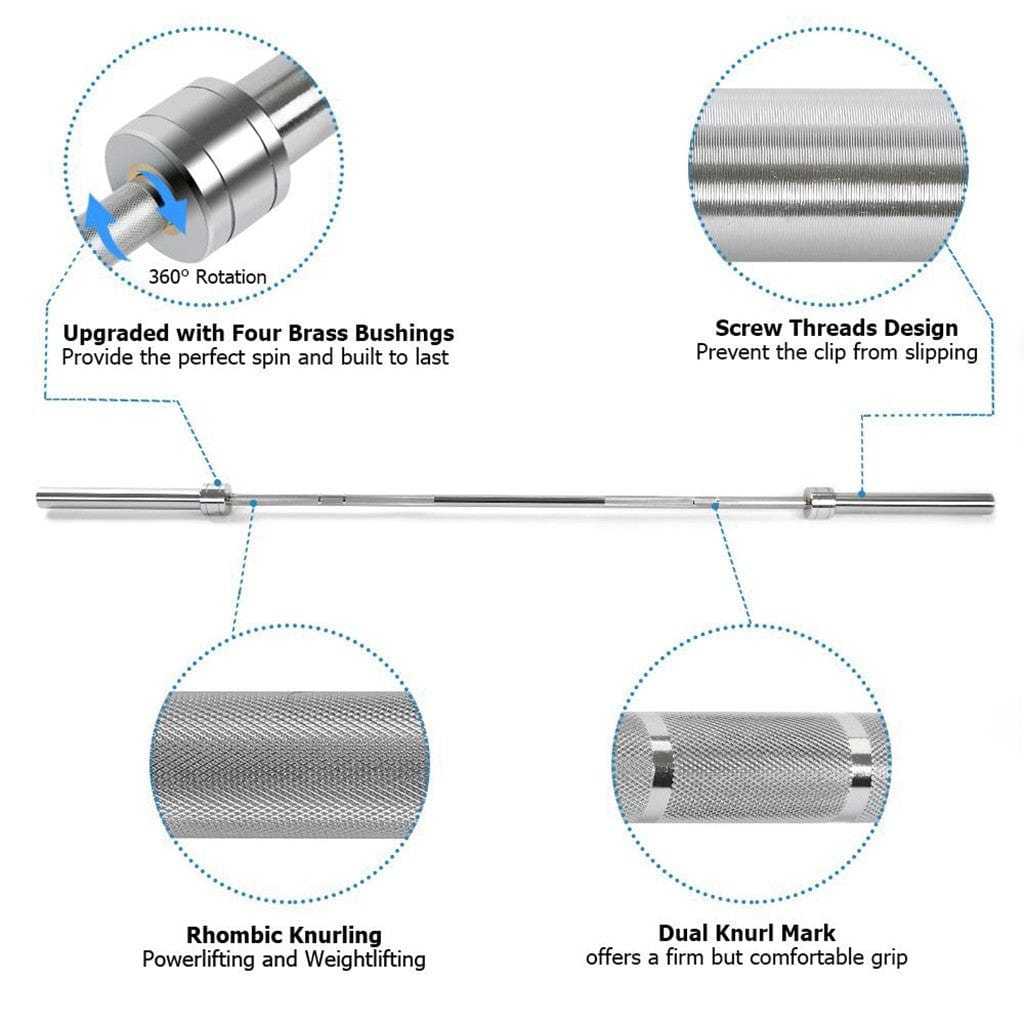 360° Rotation

Upgraded with Four Brass Bushings
Provide the perfect spin and built to last

Screw Threads Design
Prevent the clip from slipping

Rhombic Knurling
Powerlifting and Weightlifting

Dual Knurl Mark
offers a firm but comfortable grip