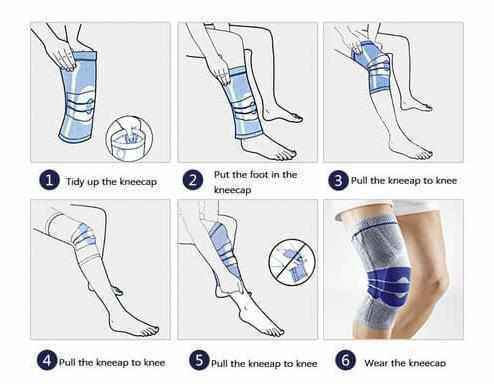 1 Tidy up the kneecap

2 Put the foot in the kneecap

3 Pull the kneeap to knee

4 Pull the kneeap to knee

5 Pull the kneeap to knee

6 Wear the kneecap