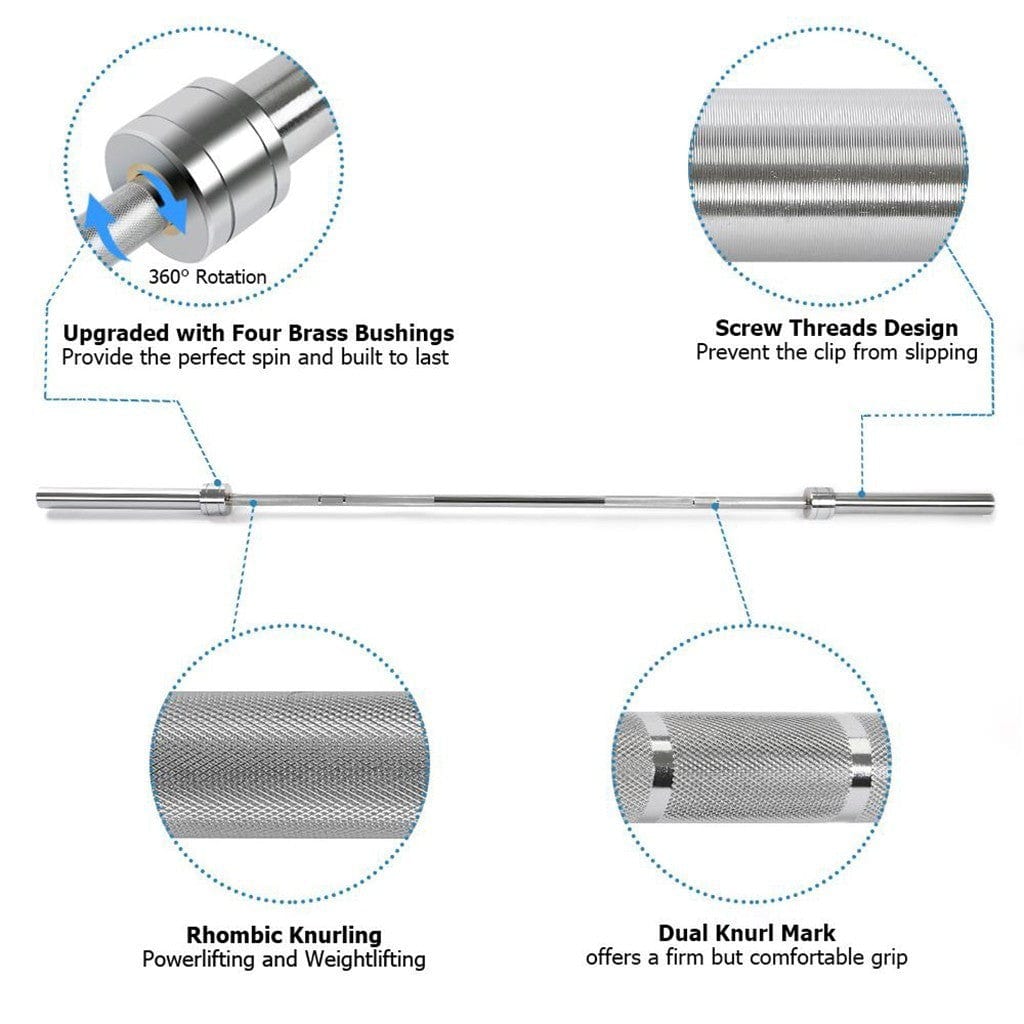 360° Rotation

Upgraded with Four Brass Bushings
Provide the perfect spin and built to last

Screw Threads Design
Prevent the clip from slipping

Rhombic Knurling
Powerlifting and Weightlifting

Dual Knurl Mark
offers a firm but comfortable grip