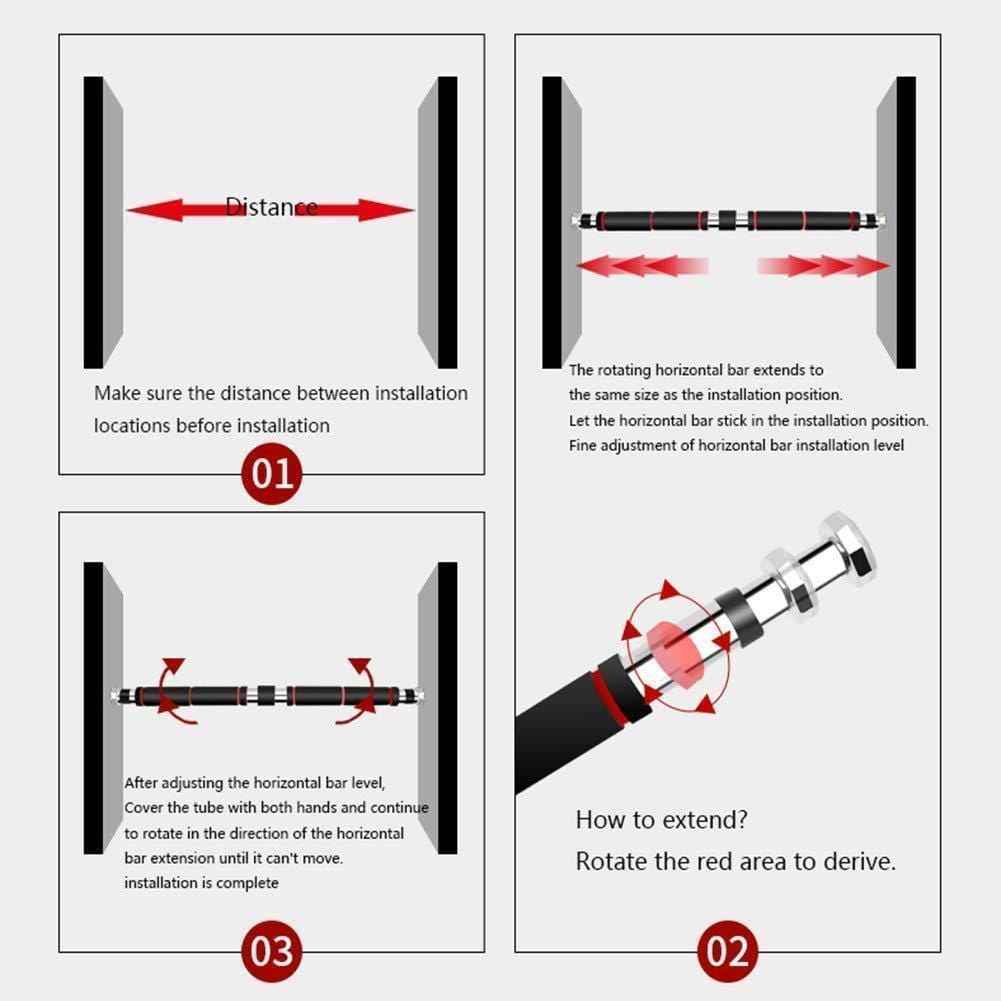 Distance

Make sure the distance between installation locations before installation

01

After adjusting the horizontal bar level,
Cover the tube with both hands and continue to rotate in the direction of the horizontal bar extension until it can't move.
installation is complete

03

The rotating horizontal bar extends to the same size as the installation position.
Let the horizontal bar stick in the installation position.
Fine adjustment of horizontal bar installation level

How to extend?
Rotate the red area to derive.

02