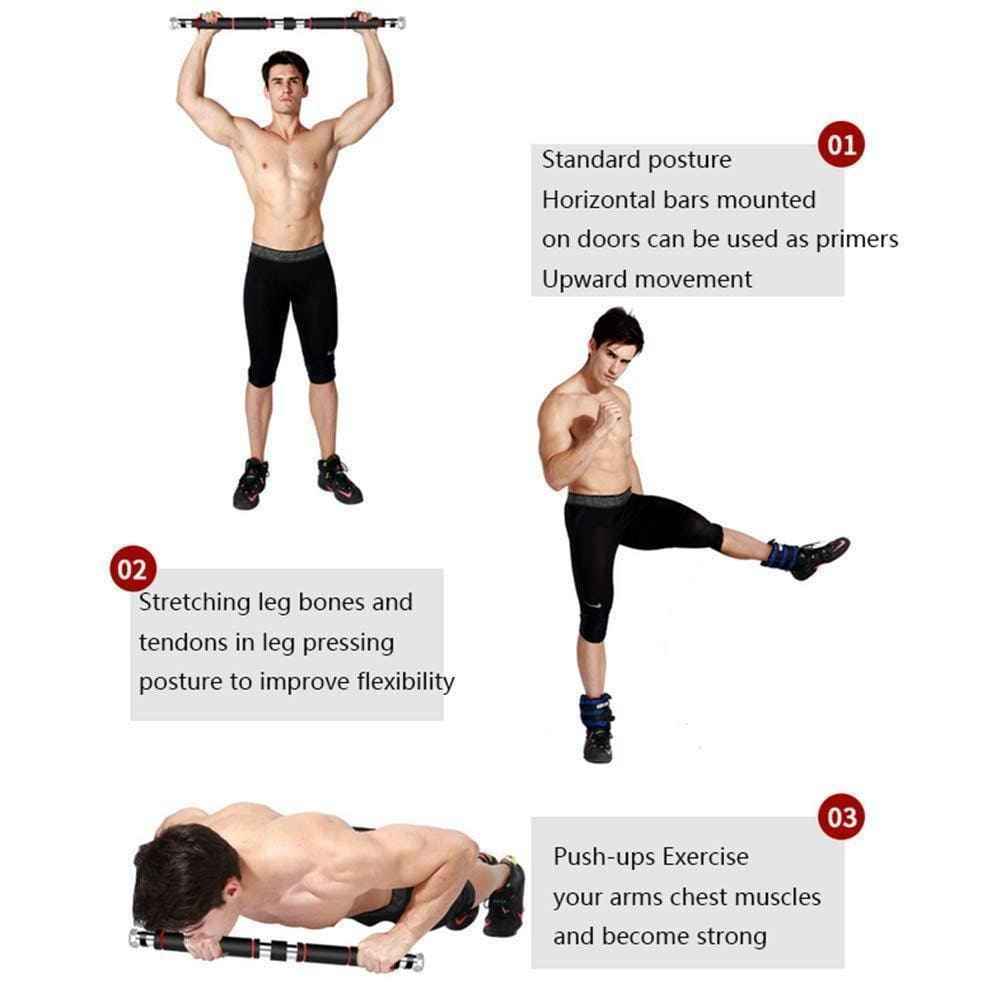 01
Standard posture
Horizontal bars mounted
on doors can be used as primers
Upward movement

02
Stretching leg bones and
tendons in leg pressing
posture to improve flexibility

03
Push-ups Exercise
your arms chest muscles
and become strong